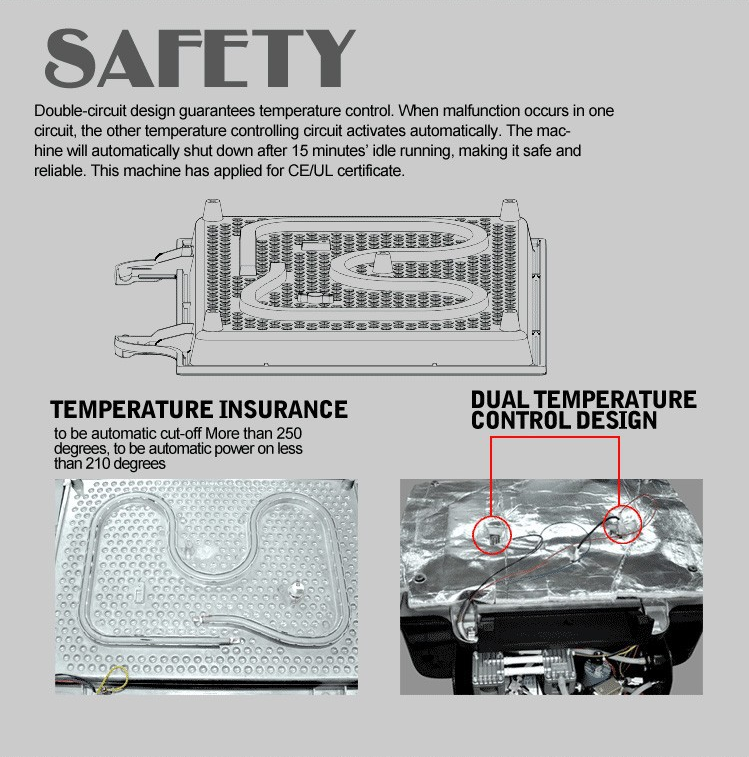 SAFETY

Double-circuit design guarantees temperature control. When malfunction occurs in one circuit, the other temperature controlling circuit activates automatically. The machine will automatically shut down after 15 minutes' idle running, making it safe and reliable. This machine has applied for CE/UL certificate.

TEMPERATURE INSURANCE

to be automatic cut-off More than 250 degrees, to be automatic power on less than 210 degrees

DUAL TEMPERATURE CONTROL DESIGN